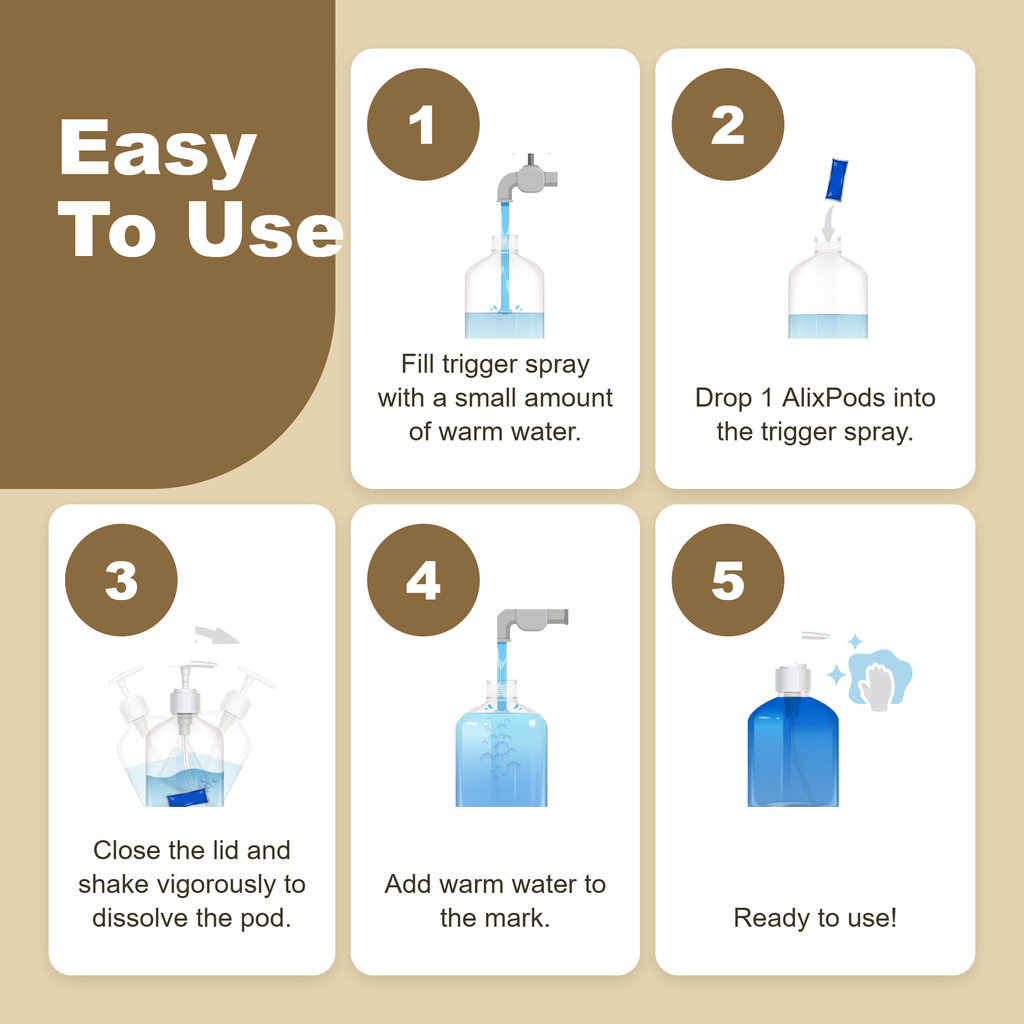 Easy To Use

1

Fill trigger spray with a small amount of warm water.

2

Drop 1 AlixPods into the trigger spray.

3

Close the lid and shake vigorously to dissolve the pod.

4

Add warm water to the mark.

5

Ready to use!