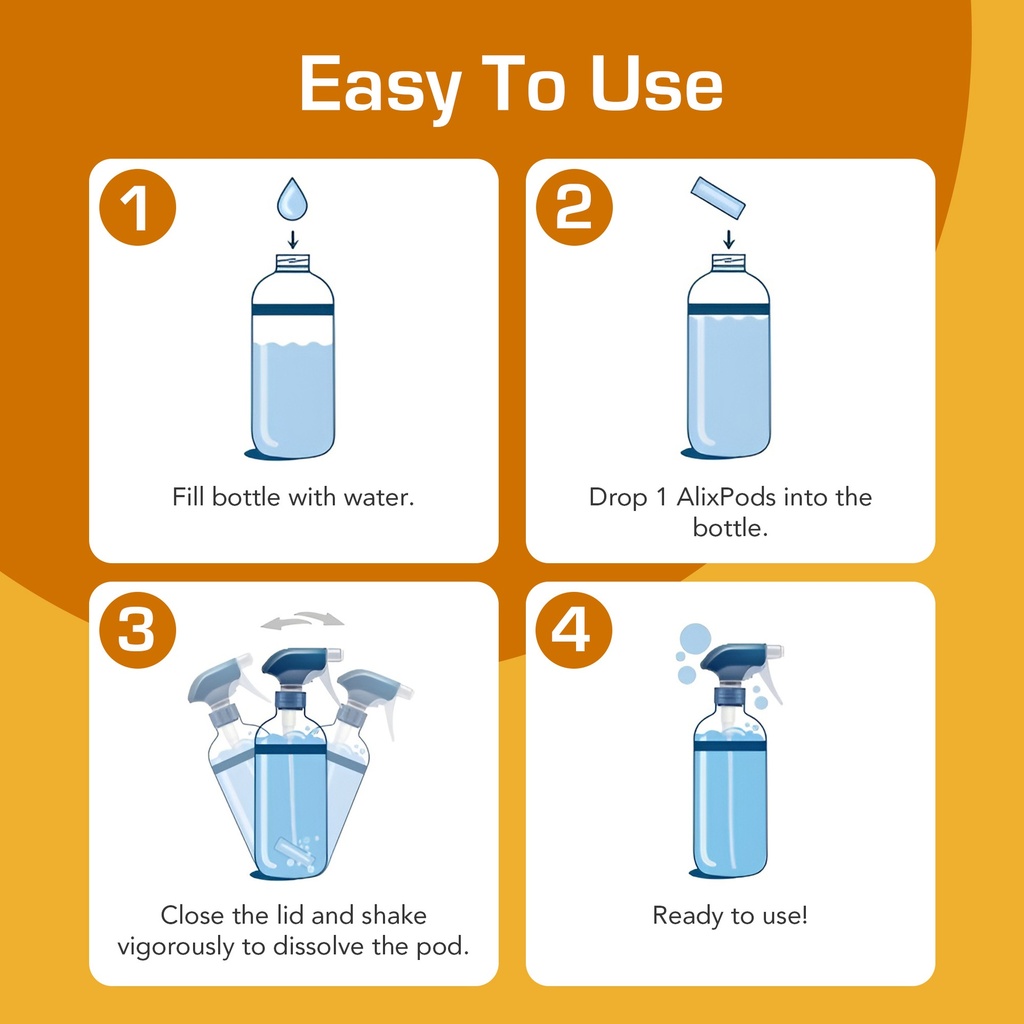 Easy To Use

1

Fill bottle with water.

2

Drop 1 AlixPods into the bottle.

3

Close the lid and shake vigorously to dissolve the pod.

4

Ready to use!