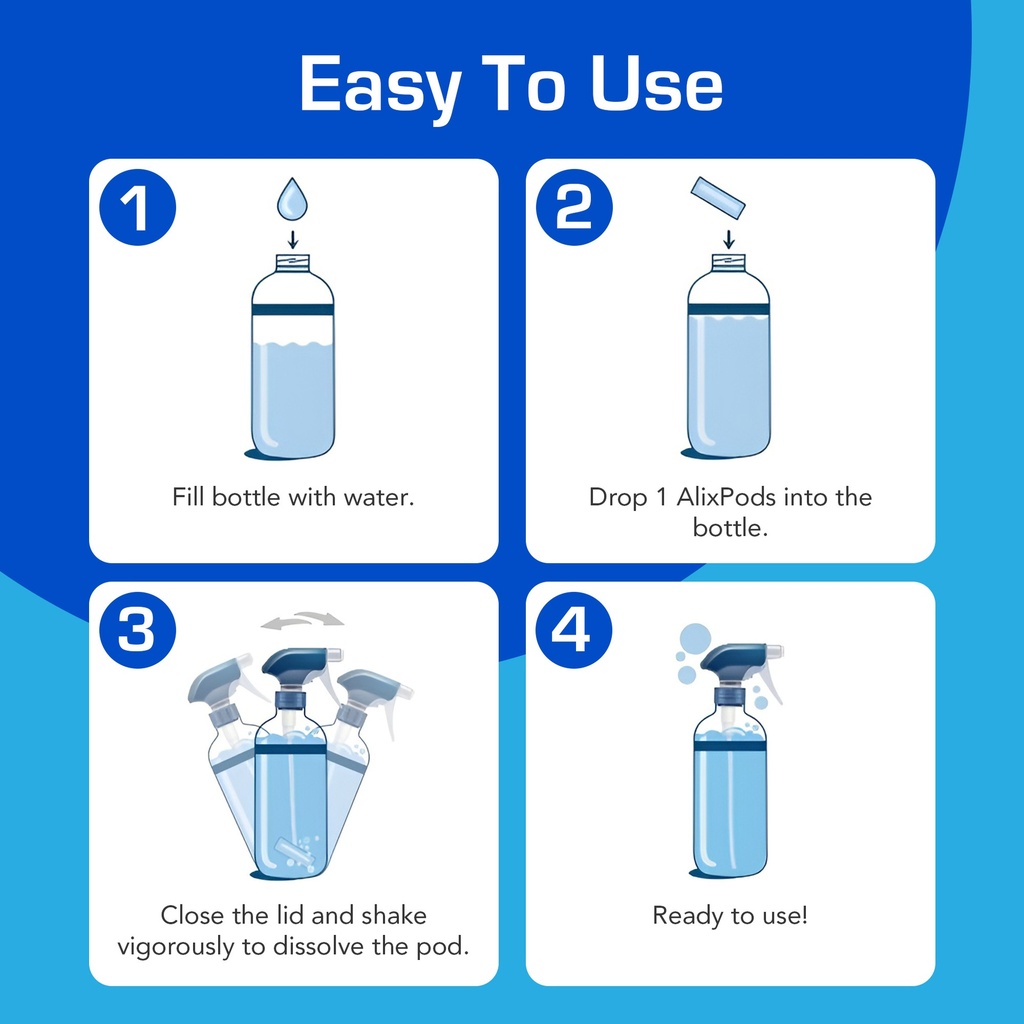 Easy To Use

1

Fill bottle with water.

2

Drop 1 AlixPods into the bottle.

3

Close the lid and shake vigorously to dissolve the pod.

4

Ready to use!