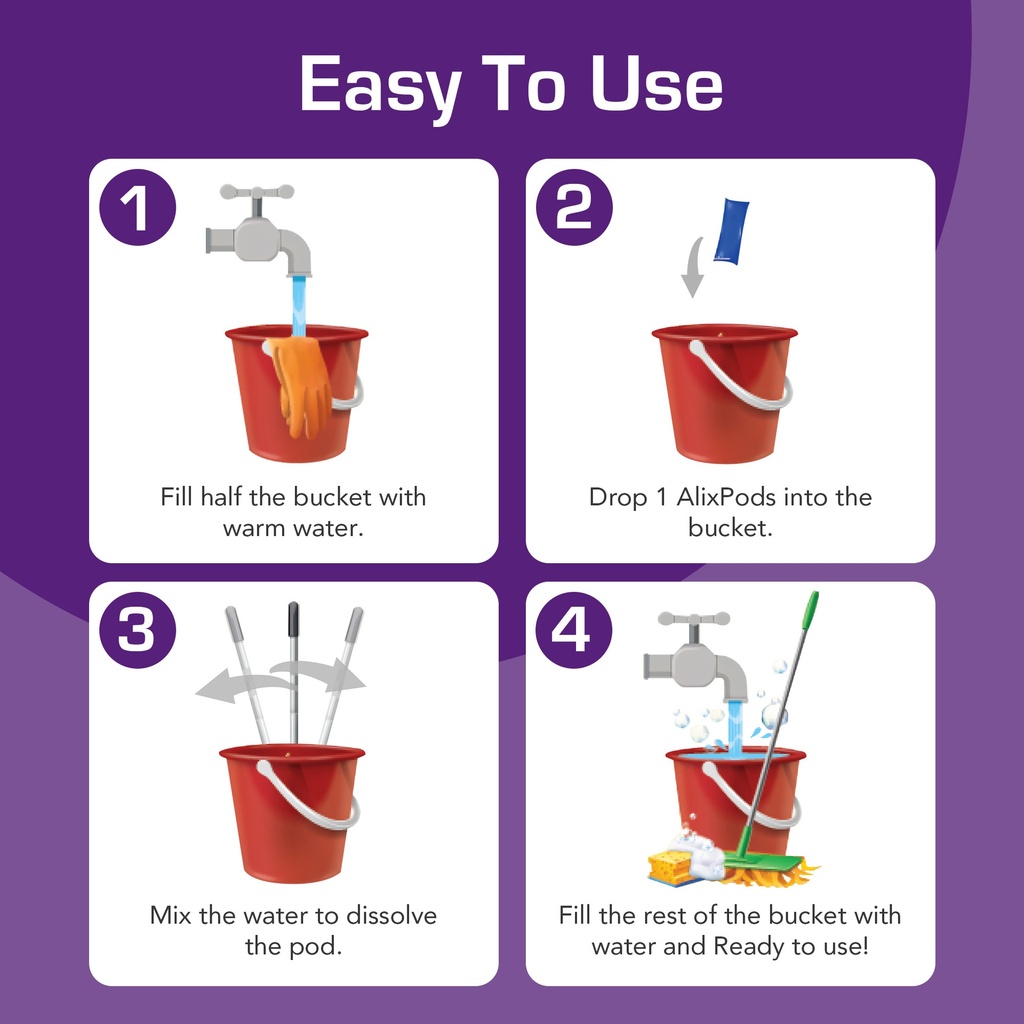 Easy To Use

1

Fill half the bucket with warm water.

2

Drop 1 AlixPods into the bucket.

3

Mix the water to dissolve the pod.

4

Fill the rest of the bucket with water and Ready to use!