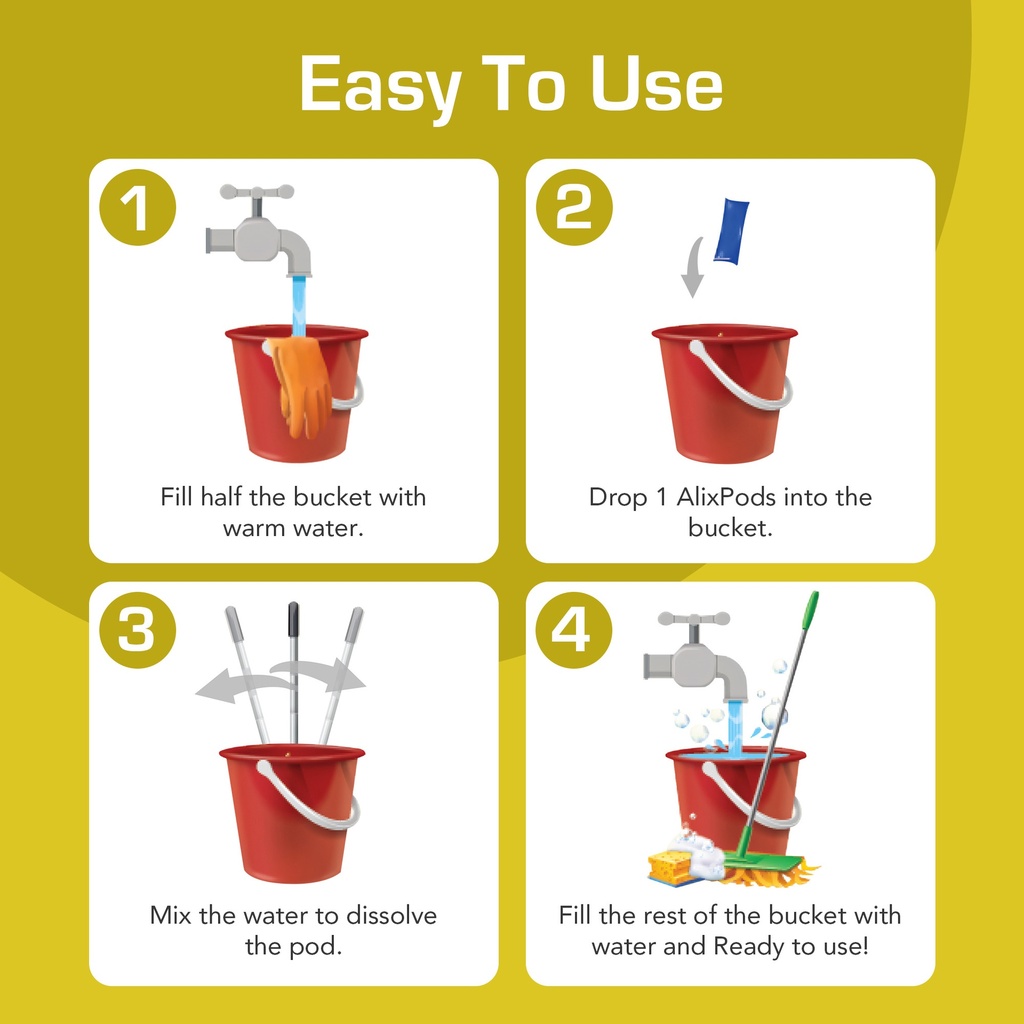 Easy To Use

1

Fill half the bucket with warm water.

2

Drop 1 AlixPods into the bucket.

3

Mix the water to dissolve the pod.

4

Fill the rest of the bucket with water and Ready to use!