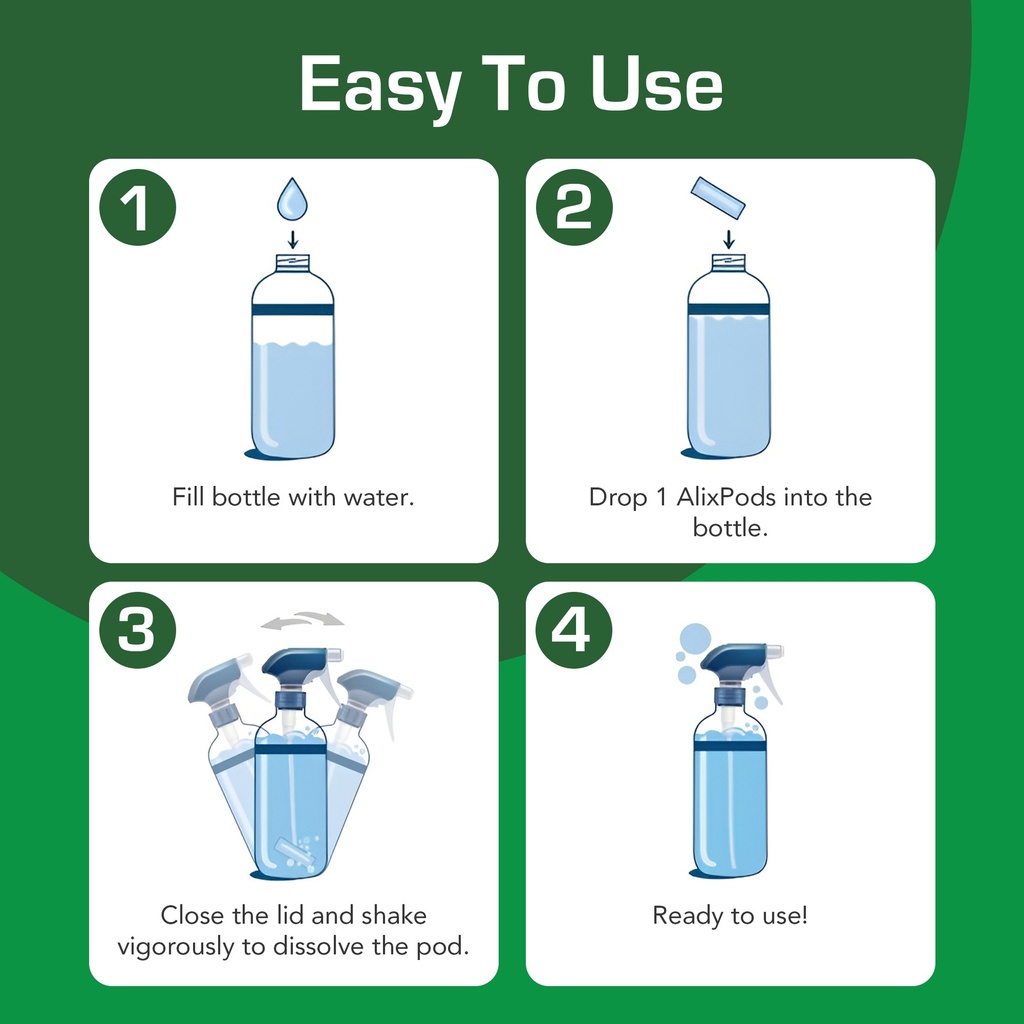 Easy To Use

1

Fill bottle with water.

2

Drop 1 AlixPods into the bottle.

3

Close the lid and shake vigorously to dissolve the pod.

4

Ready to use!