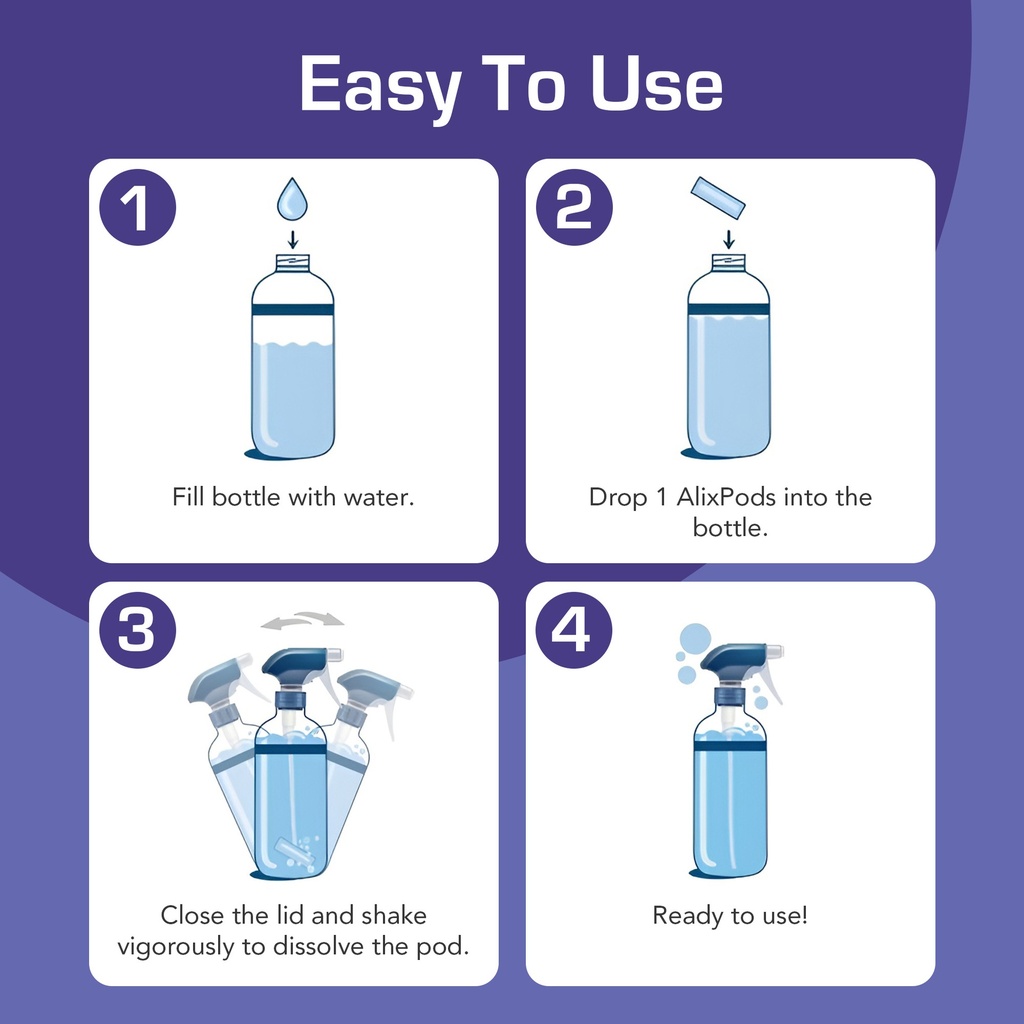 Easy To Use

1

Fill bottle with water.

2

Drop 1 AlixPods into the bottle.

3

Close the lid and shake vigorously to dissolve the pod.

4

Ready to use!