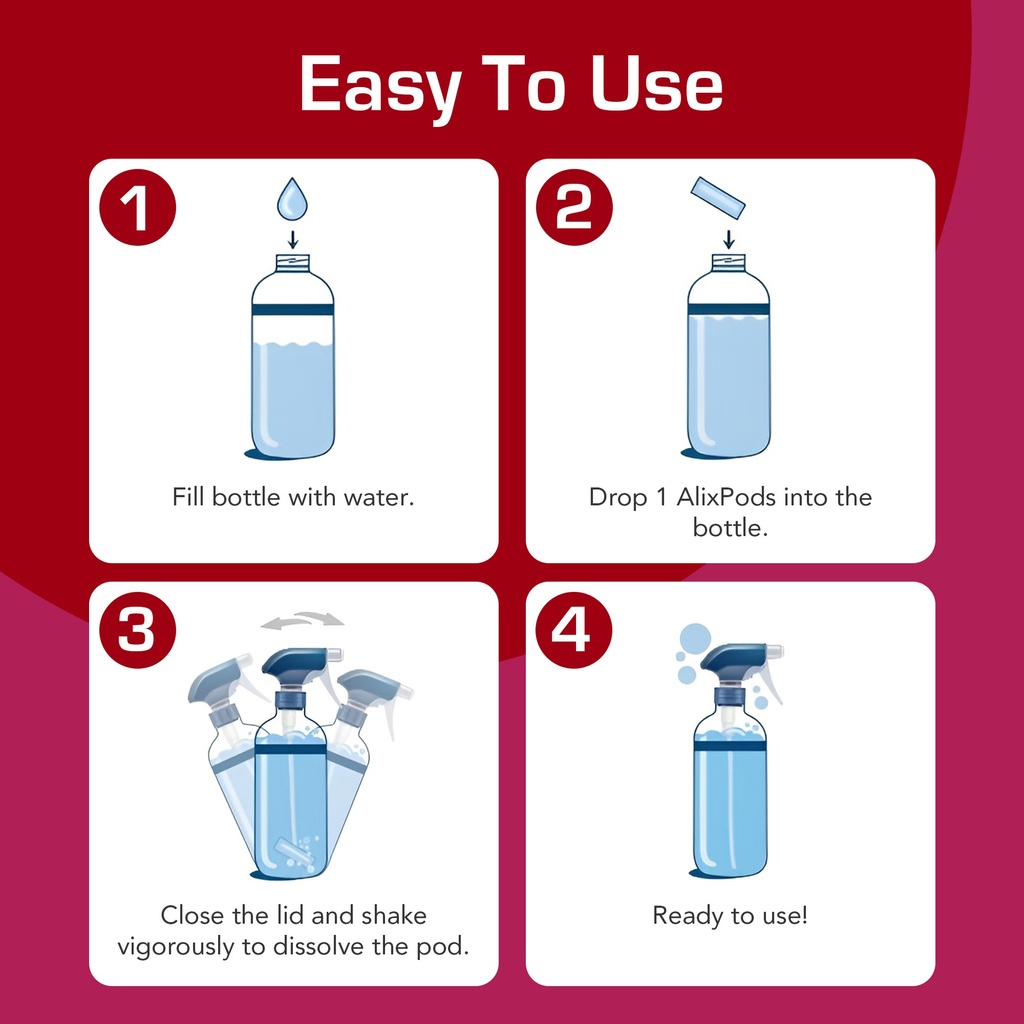 Easy To Use

1

Fill bottle with water.

2

Drop 1 AlixPods into the bottle.

3

Close the lid and shake vigorously to dissolve the pod.

4

Ready to use!