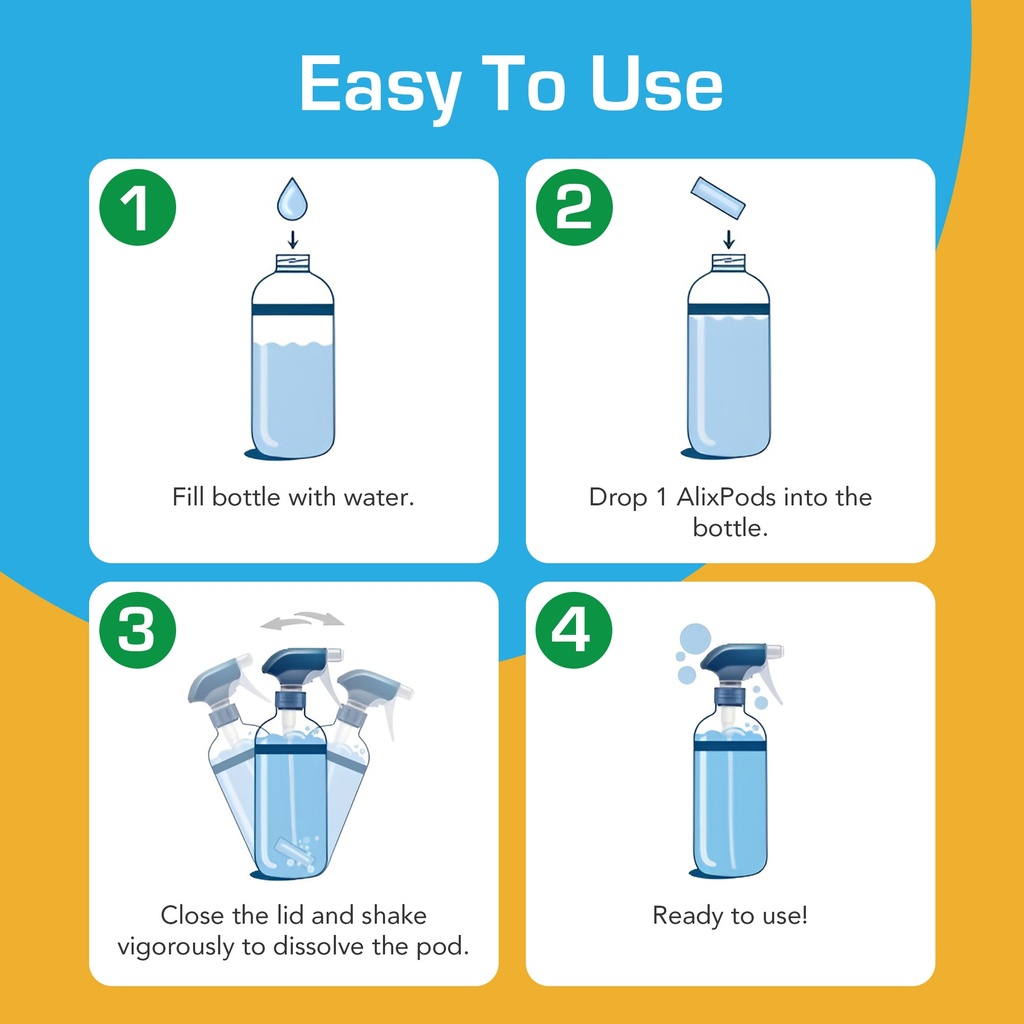 Easy To Use

1

Fill bottle with water.

2

Drop 1 AlixPods into the bottle.

3

Close the lid and shake vigorously to dissolve the pod.

4

Ready to use!