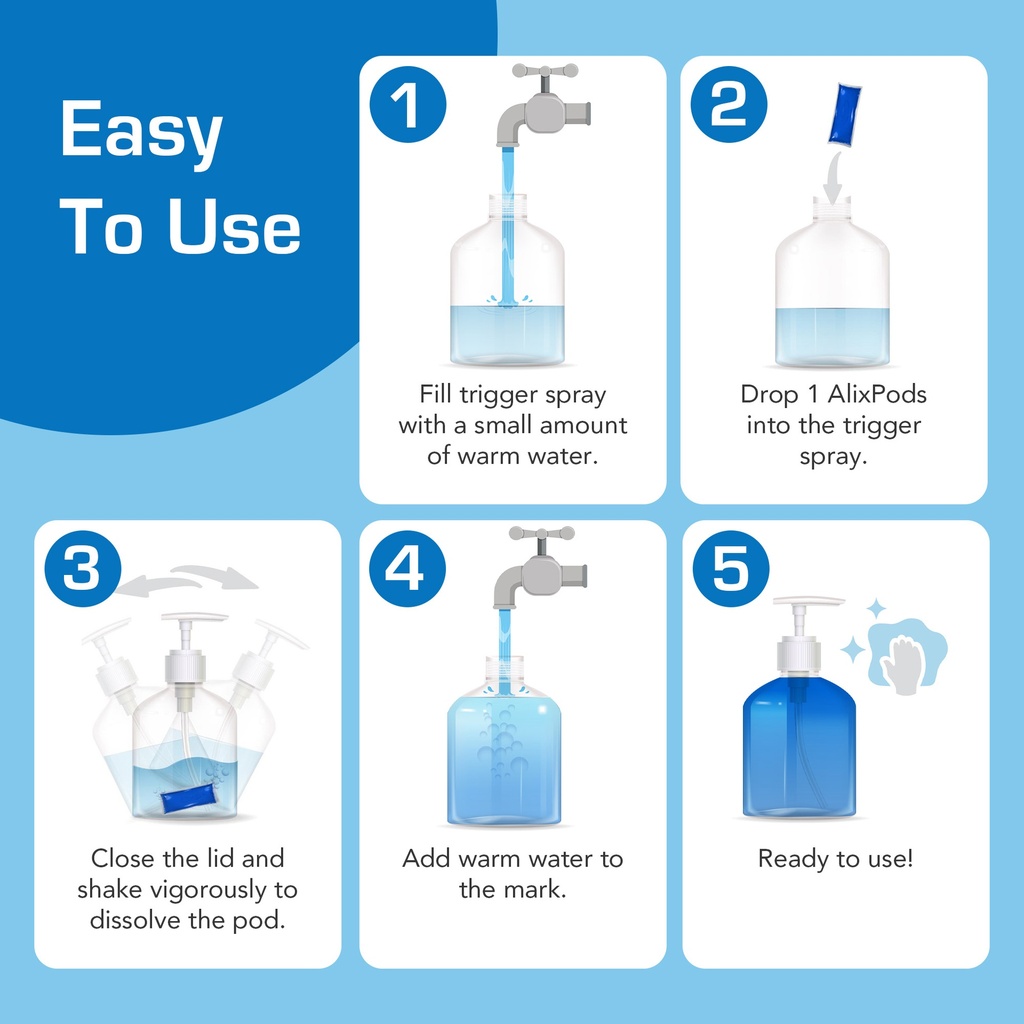 Easy To Use

1
Fill trigger spray with a small amount of warm water.

2
Drop 1 AlixPods into the trigger spray.

3
Close the lid and shake vigorously to dissolve the pod.

4
Add warm water to the mark.

5
Ready to use!