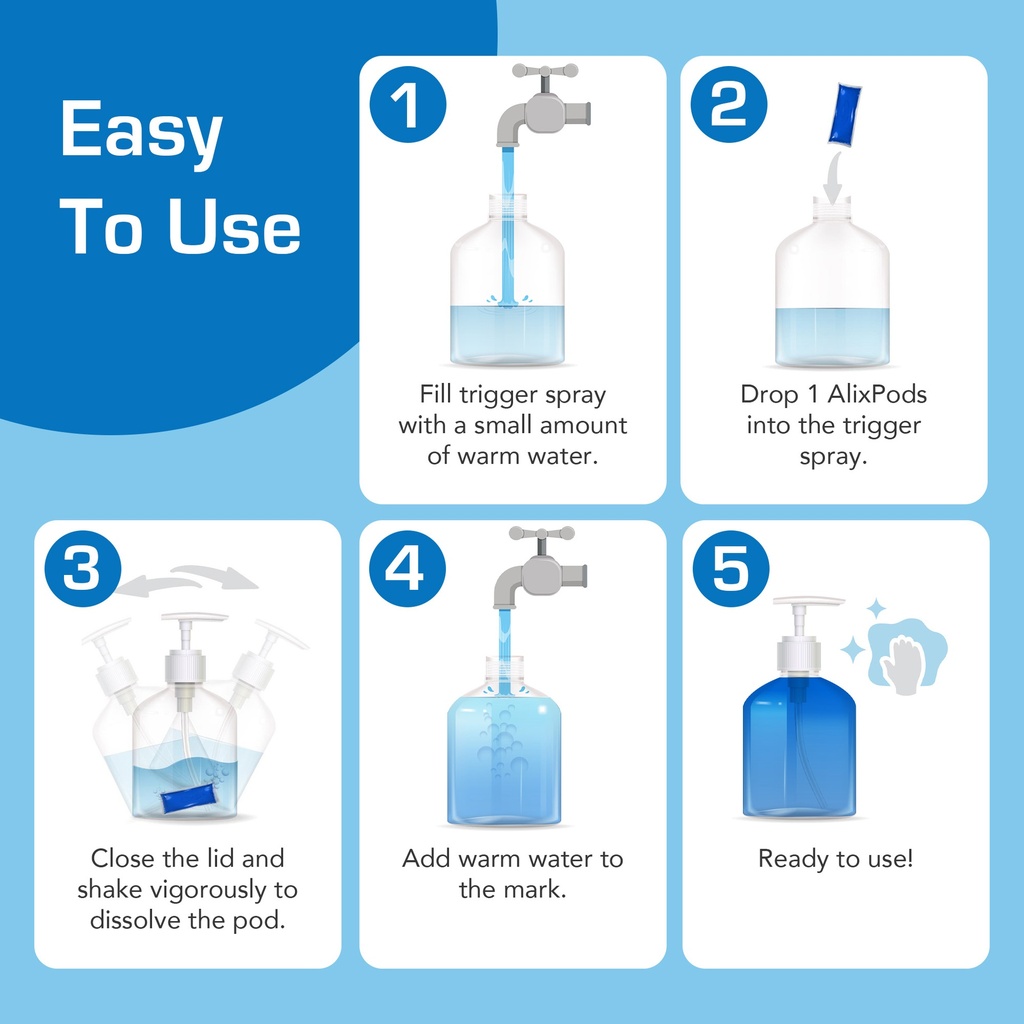 Easy To Use

1

Fill trigger spray with a small amount of warm water.

2

Drop 1 AlixPods into the trigger spray.

3

Close the lid and shake vigorously to dissolve the pod.

4

Add warm water to the mark.

5

Ready to use!